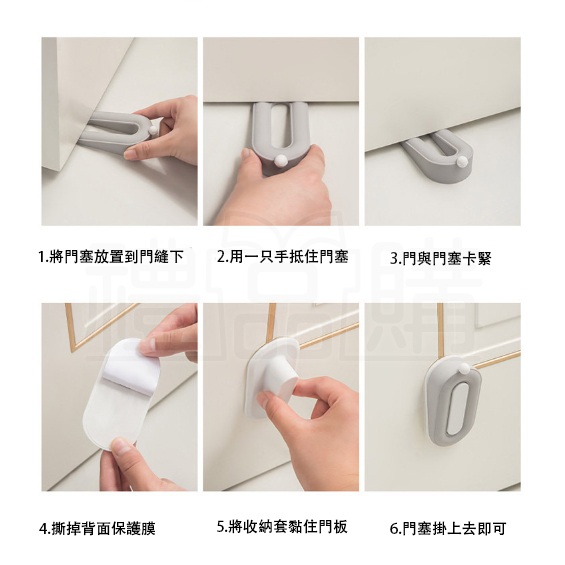 1.將門塞放置到門縫下

2.用一只手抵住門塞

3.門與門塞卡緊

4.撕掉背面保護膜

5.將收納套黏住門板

6.門塞掛上去即可